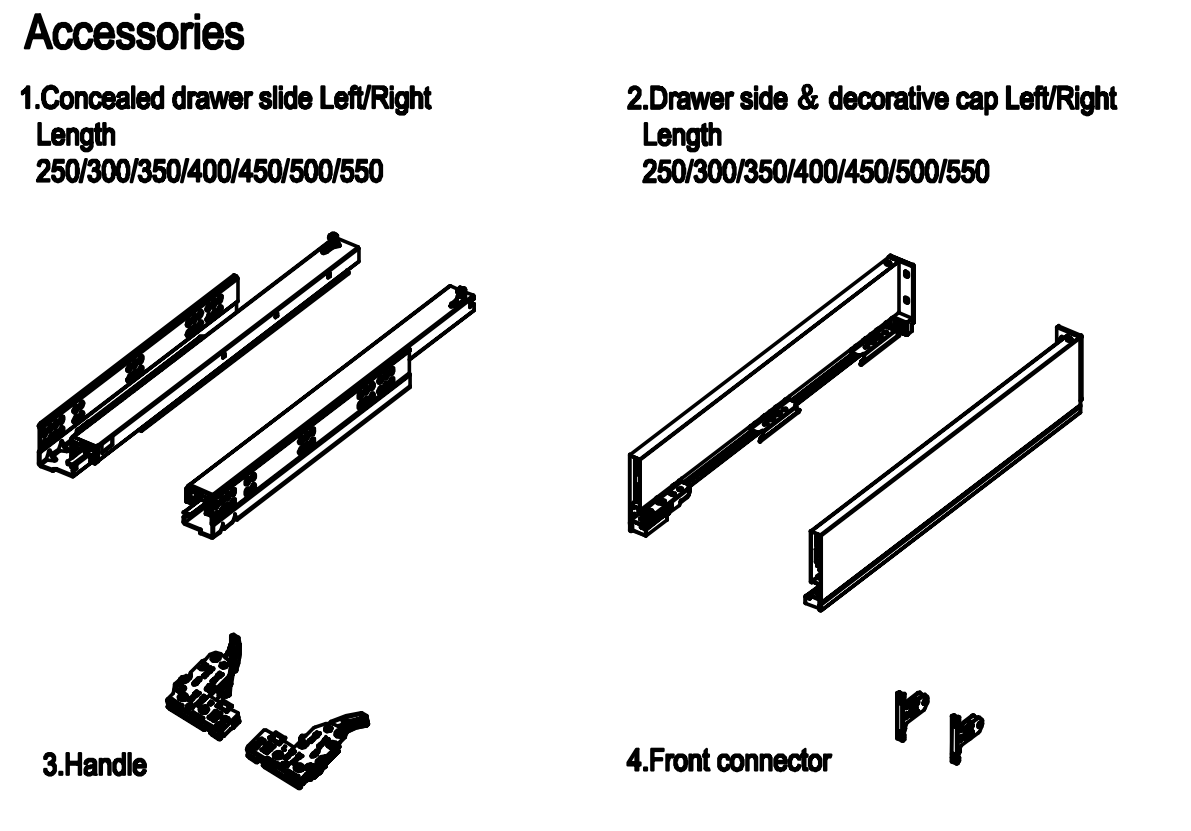 Accessories

1.Concealed drawer slide Left/Right
Length
250/300/350/400/450/500/550

2.Drawer side ＆ decorative cap Left/Right
Length
250/300/350/400/450/500/550

3.Handle

4.Front connector