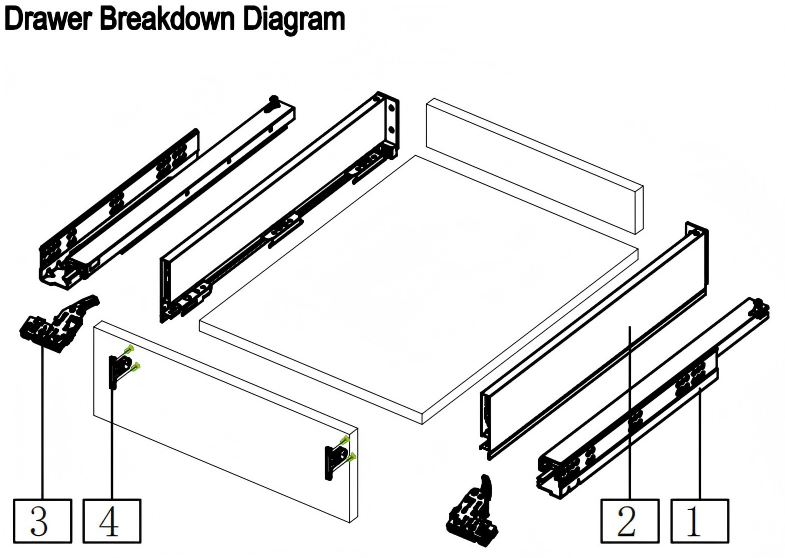 Drawer Breakdown Diagram

3
4
2
1