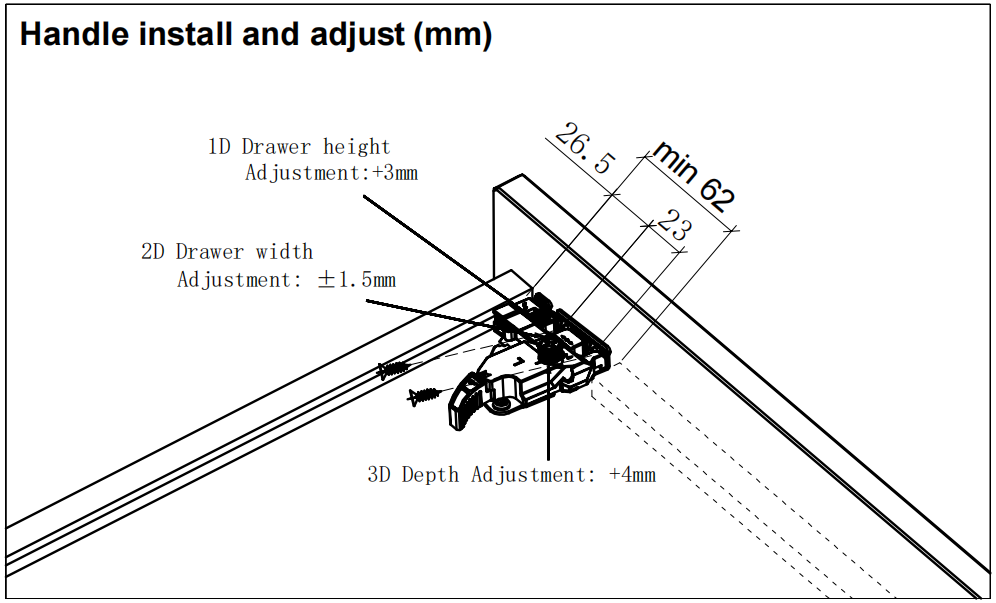 Handle install and adjust (mm)

1D Drawer height
Adjustment:+3mm

26.5

min 62

23

2D Drawer width
Adjustment: ±1.5mm

3D Depth Adjustment: +4mm